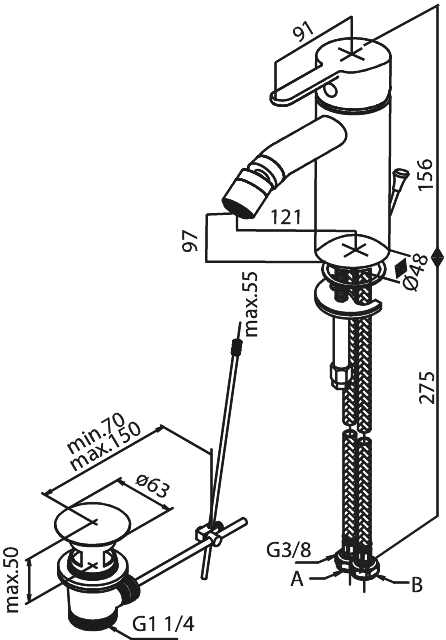 91

156

121

97

Ø48

max.55

275

min.70
max.150

ø63

max.50

G3/8

A

B

G1 1/4