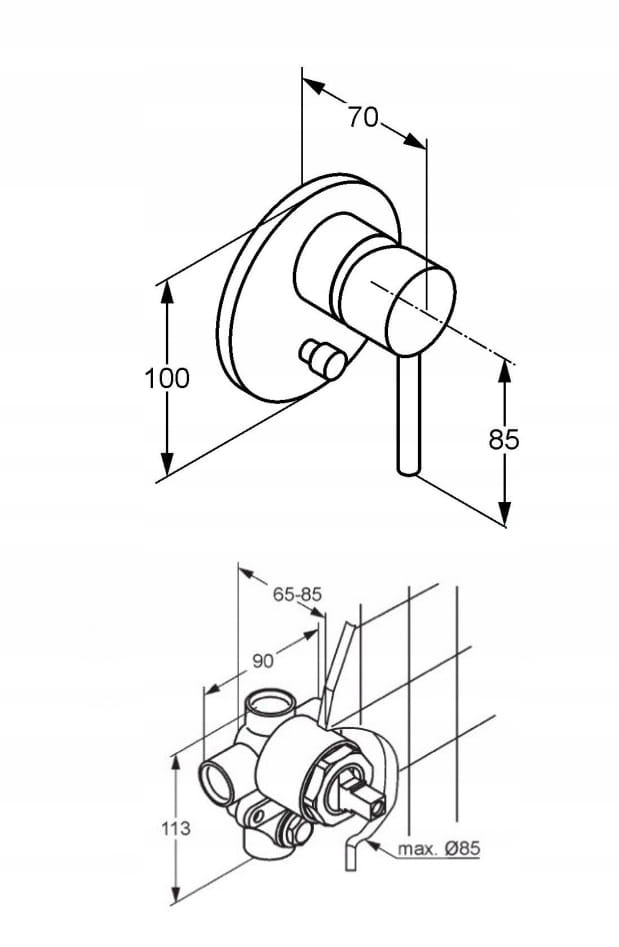 70
100
85
65-85
90
113
max. Ø85