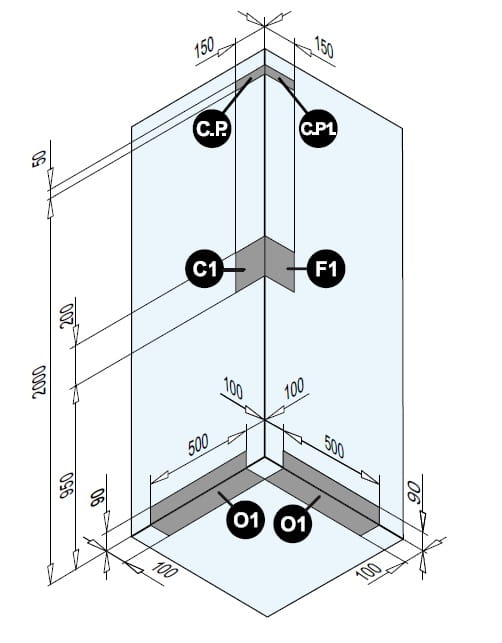 150
150
C.P.
C.P.L
50
C1
F1
200
2000
100
100
500
500
950
90
90
O1
O1
100
100