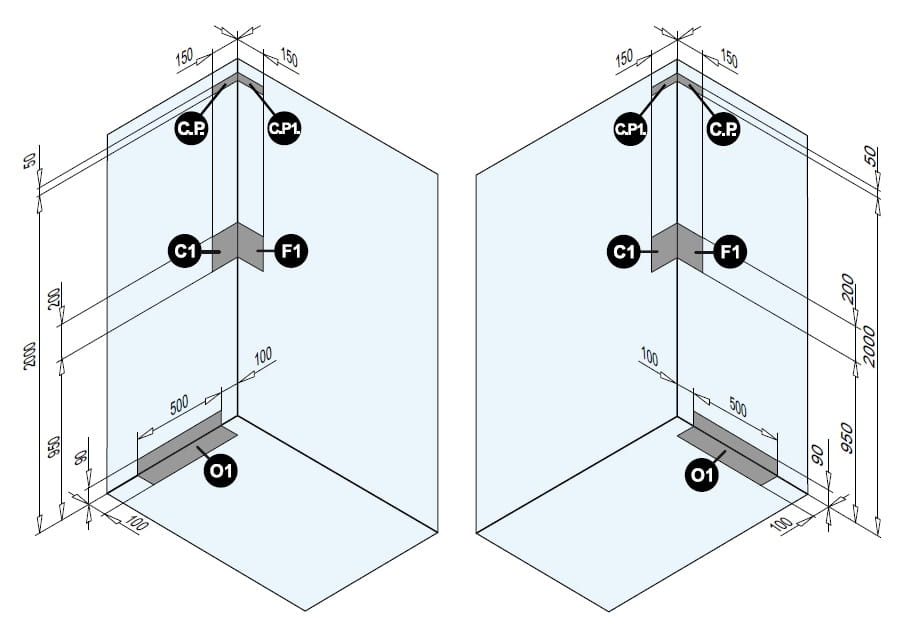 150
150
C.P.
C.P1.
50
C1
F1
200
2000
100
500
950
90
O1
100

150
150
C.P1.
C.P.
50
C1
F1
200
2000
100
500
950
90
O1
100