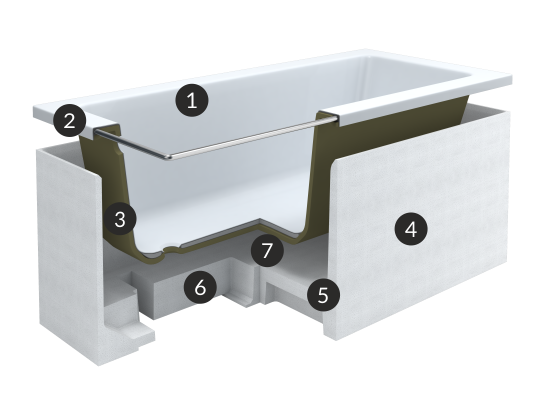 1
2
3
4
7
6
5