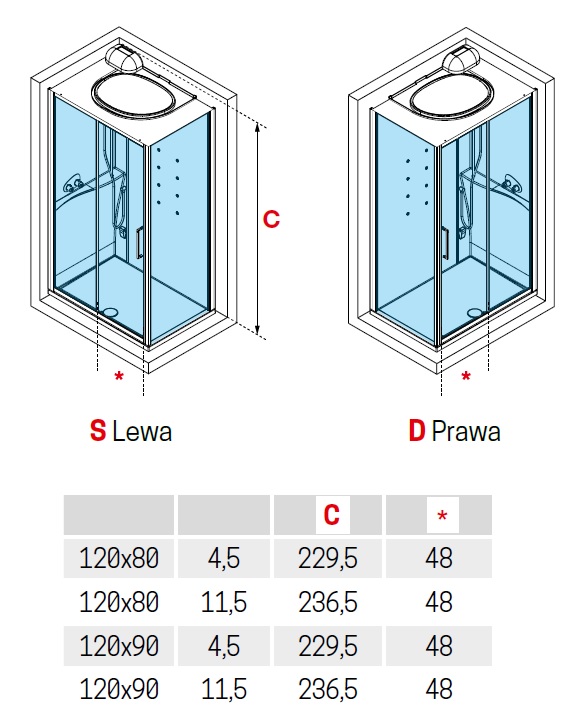 C

*

*

S Lewa

D Prawa

| | | C | * |
|---|---|---|---|
| 120x80 | 4,5 | 229,5 | 48 |
| 120x80 | 11,5 | 236,5 | 48 |
| 120x90 | 4,5 | 229,5 | 48 |
| 120x90 | 11,5 | 236,5 | 48 |