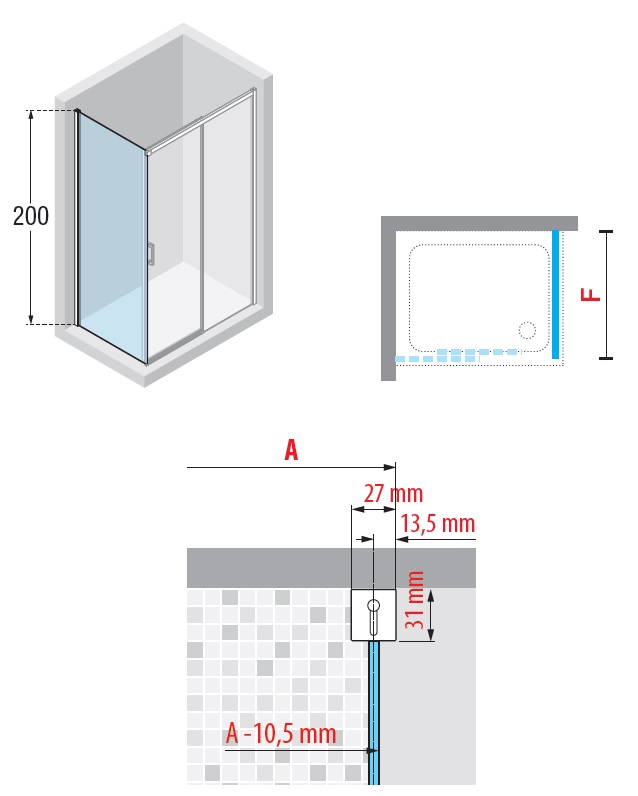 200

F

A

27 mm

13,5 mm

31 mm

A -10,5 mm