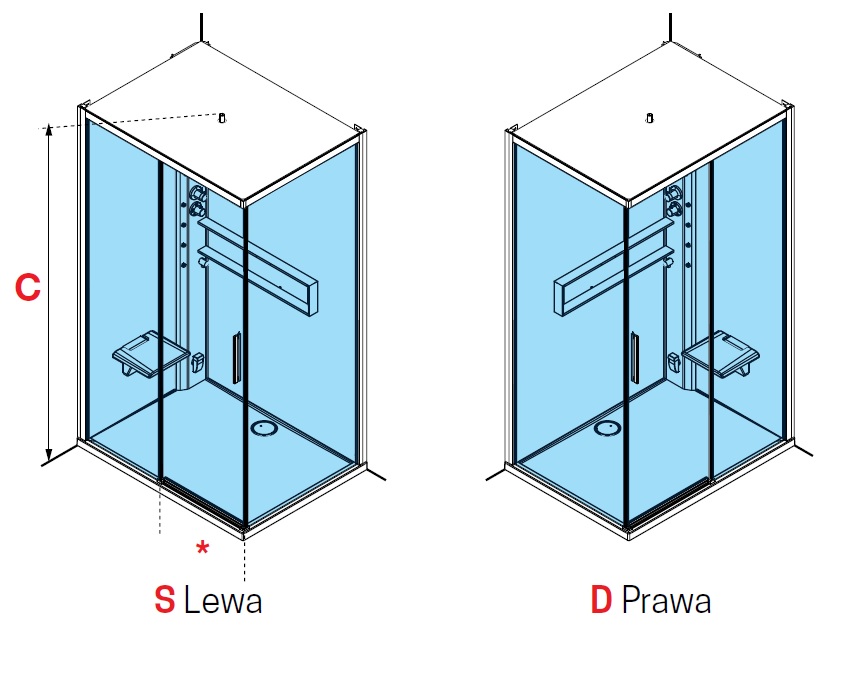 C

*

S Lewa

D Prawa