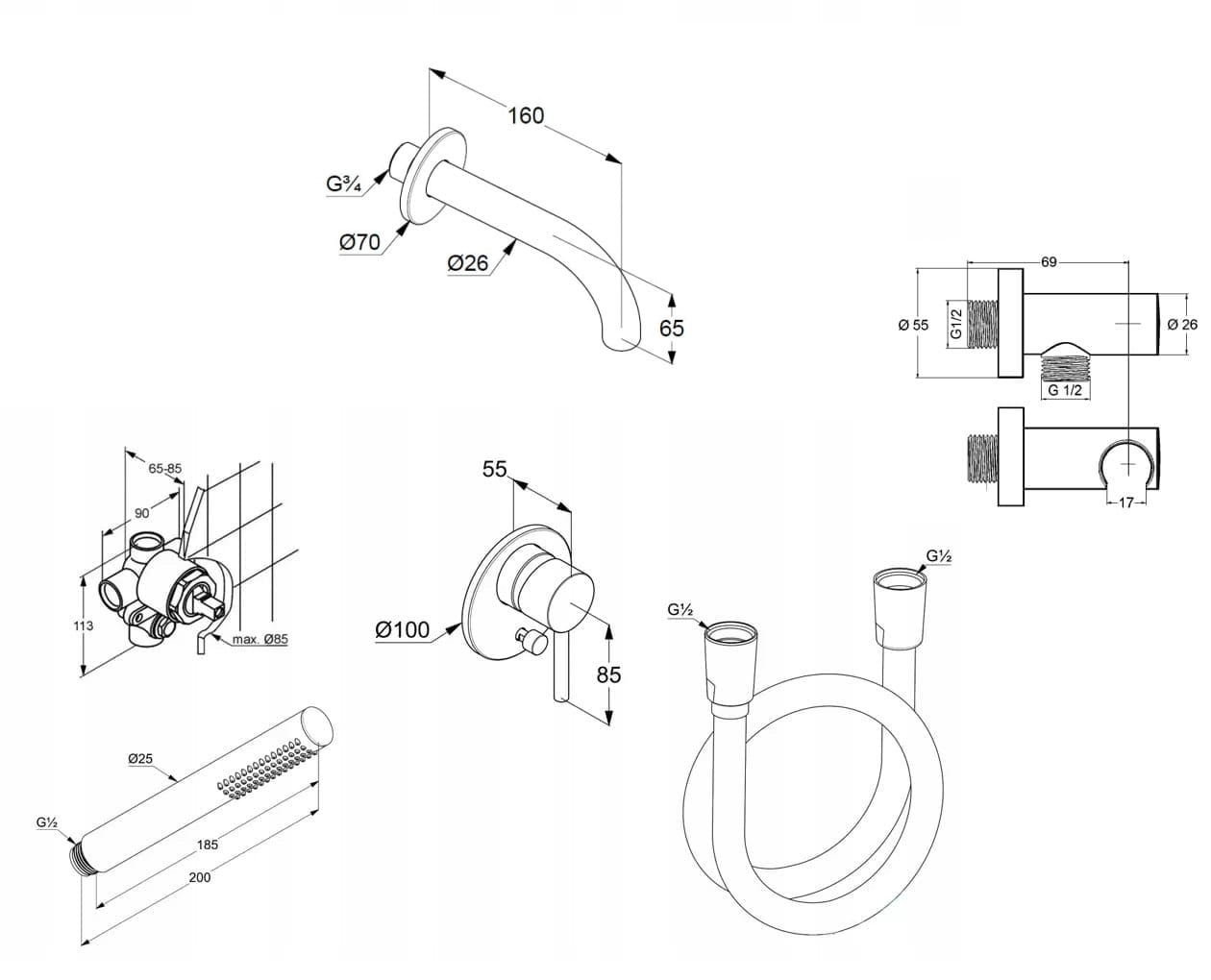 160
G¾
Ø70
Ø26
65

69
Ø 55
G1/2
Ø 26
G 1/2
17

65-85
90
113
max. Ø85

55
Ø100
85

G½
G½

Ø25
G½
185
200