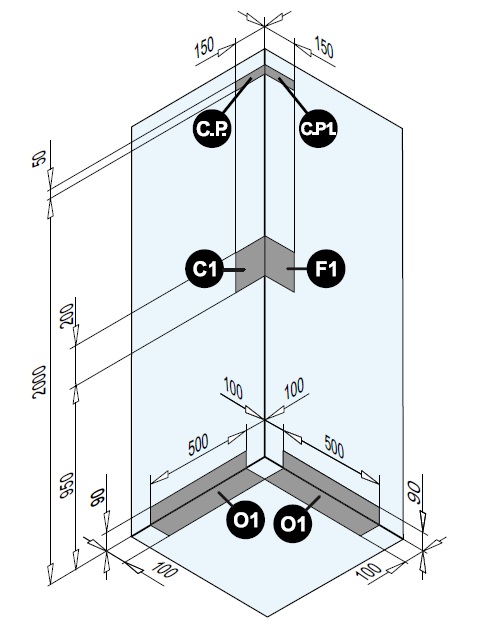 150
150
C.P.
C.PL
50
C1
F1
200
2000
100
100
500
500
950
90
90
O1
O1
100
100